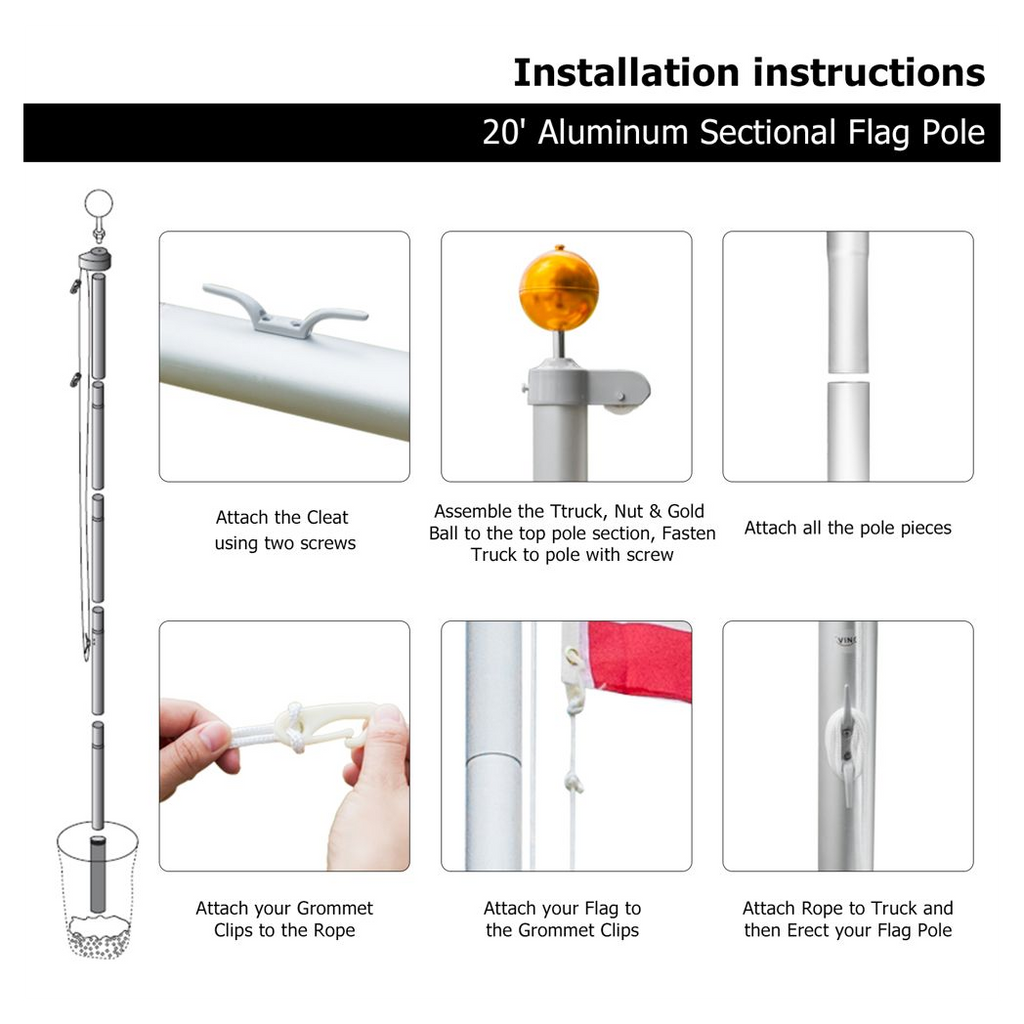 Installation instructions

20' Aluminum Sectional Flag Pole

Attach the Cleat using two screws

Assemble the Ttruck, Nut & Gold Ball to the top pole section, Fasten Truck to pole with screw

Attach all the pole pieces

Attach your Grommet Clips to the Rope

Attach your Flag to the Grommet Clips

Attach Rope to Truck and then Erect your Flag Pole