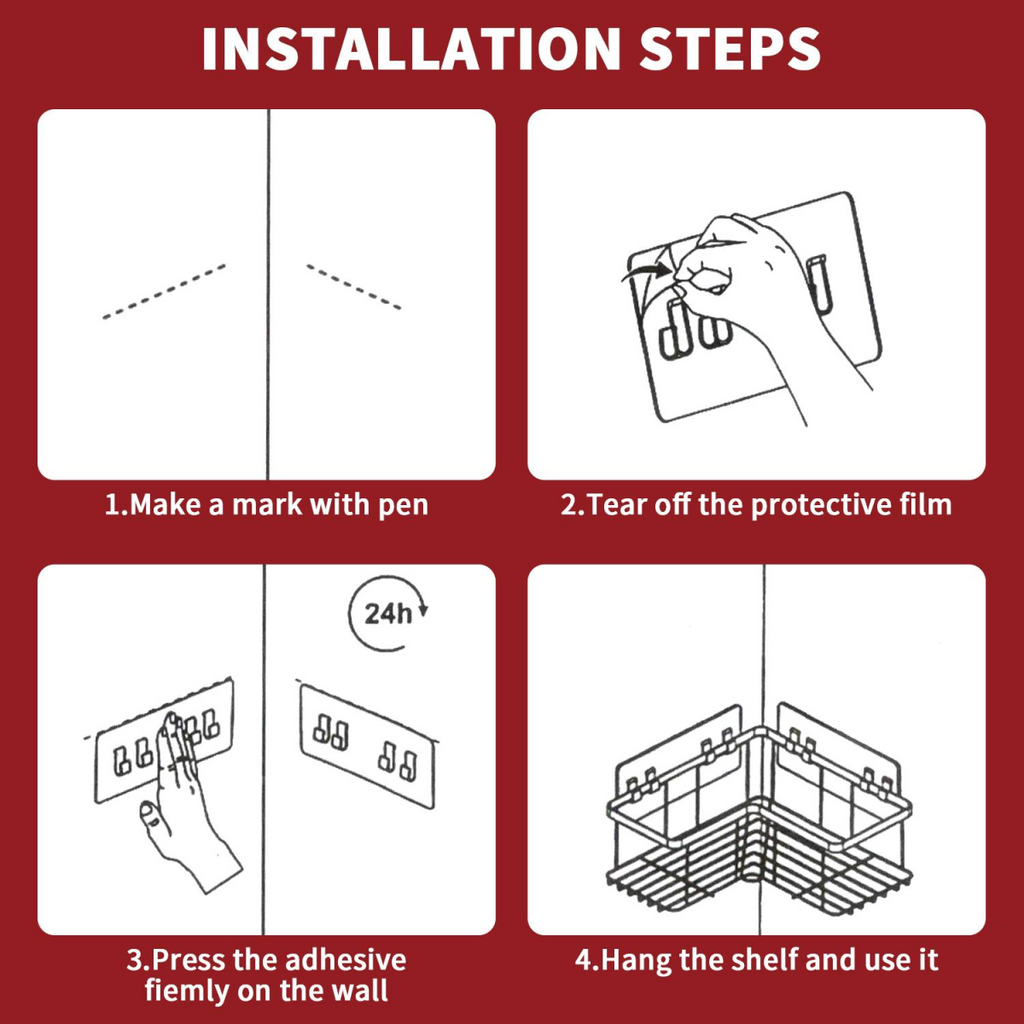 INSTALLATION STEPS

1.Make a mark with pen

2.Tear off the protective film

24h

3.Press the adhesive fiemly on the wall

4.Hang the shelf and use it