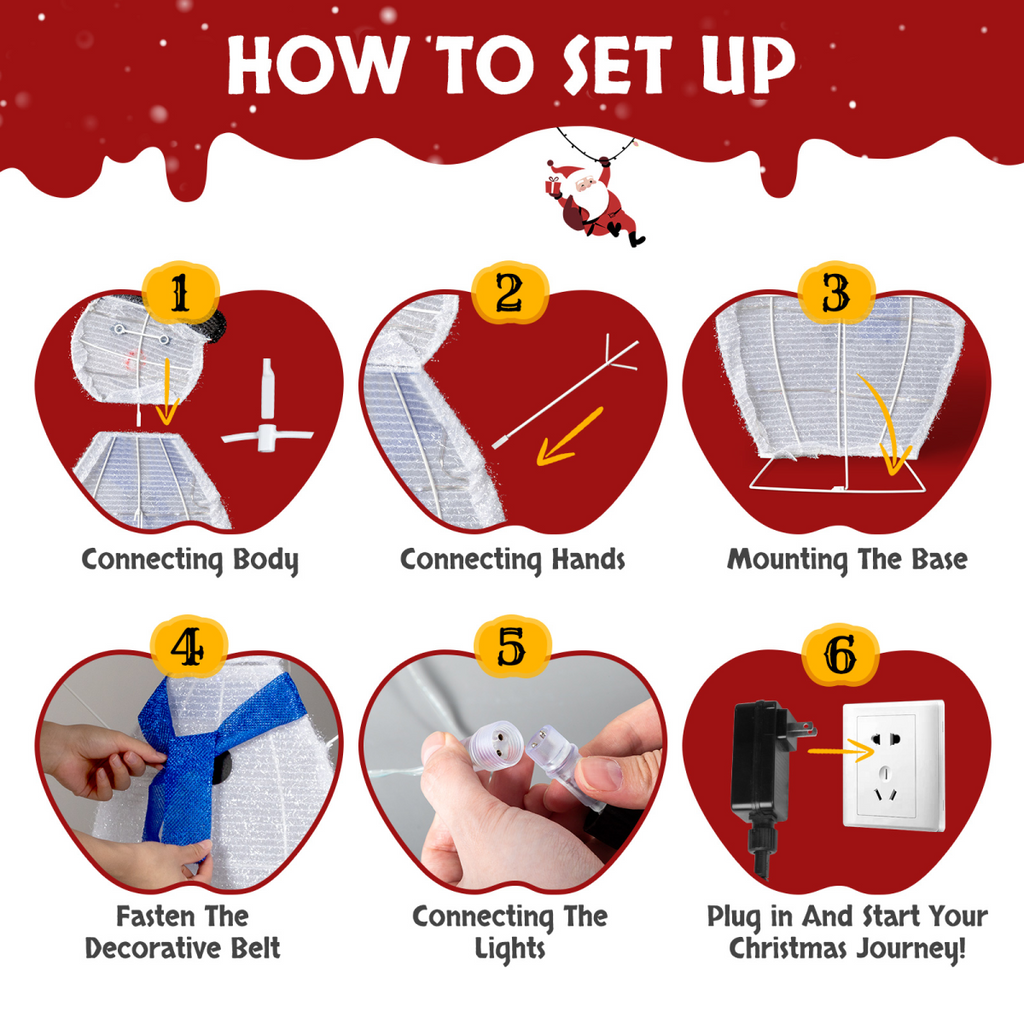 HOW TO SET UP

1
Connecting Body

2
Connecting Hands

3
Mounting The Base

4
Fasten The Decorative Belt

5
Connecting The Lights

6
Plug in And Start Your Christmas Journey!