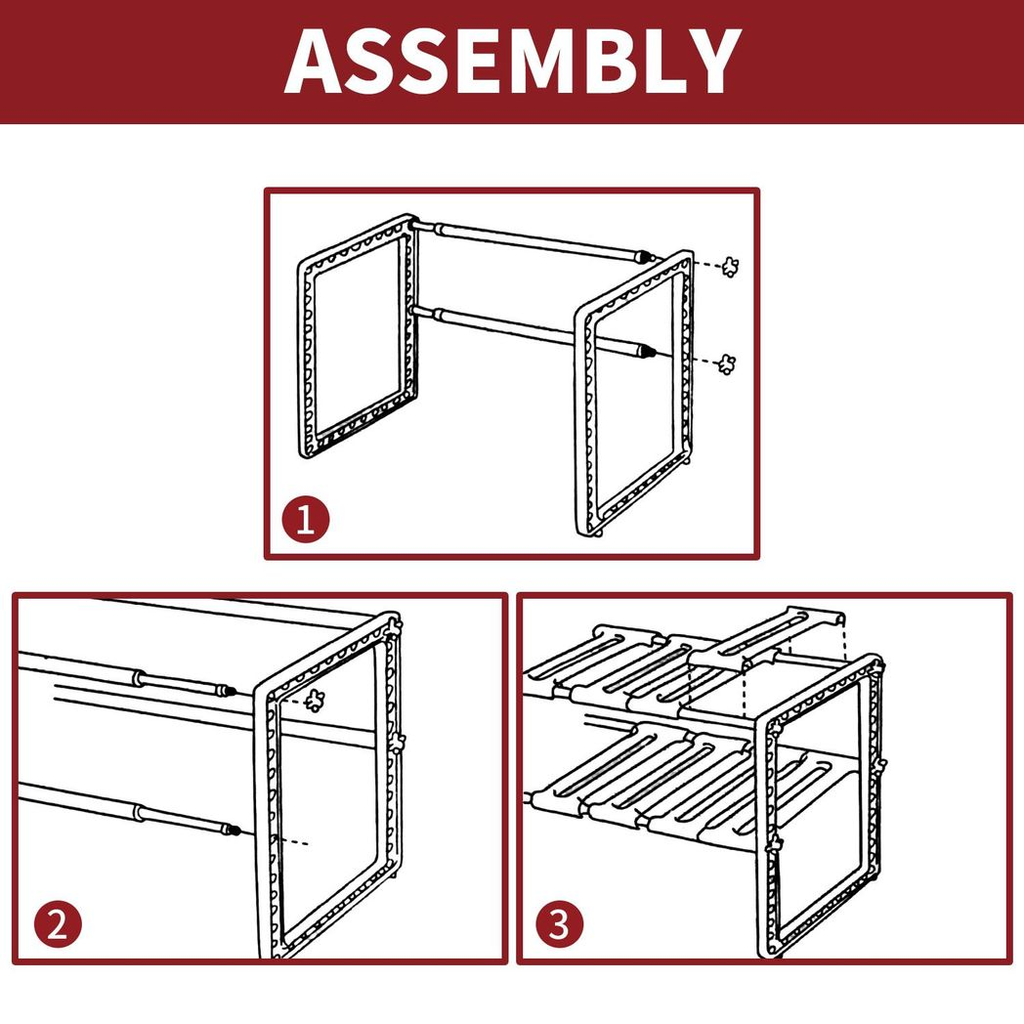 ASSEMBLY

1

2

3